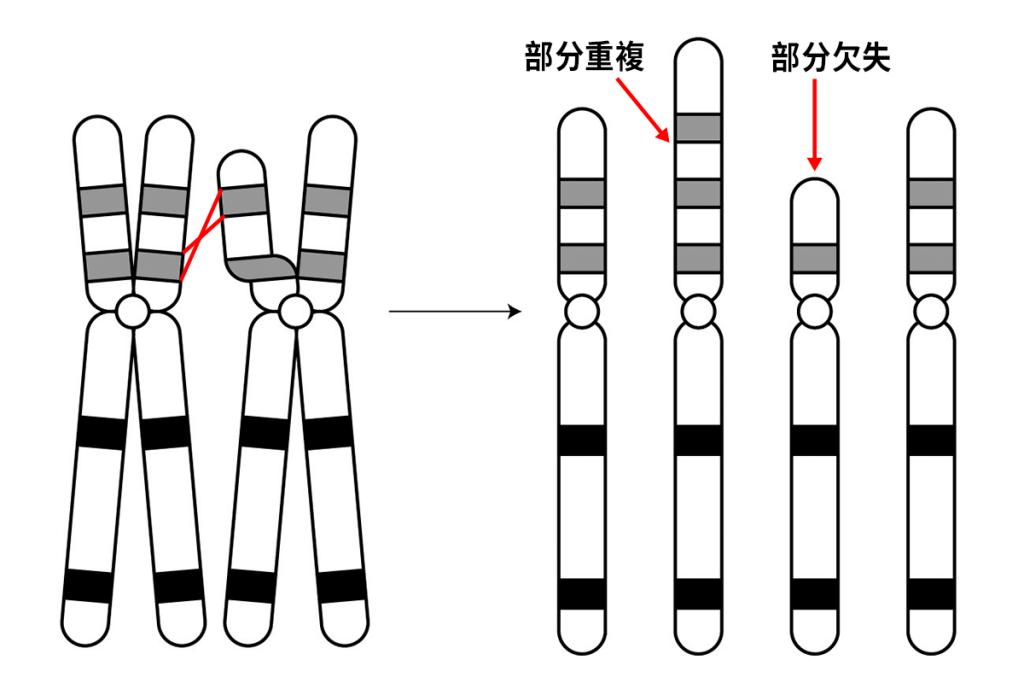 部分重複
部分欠失